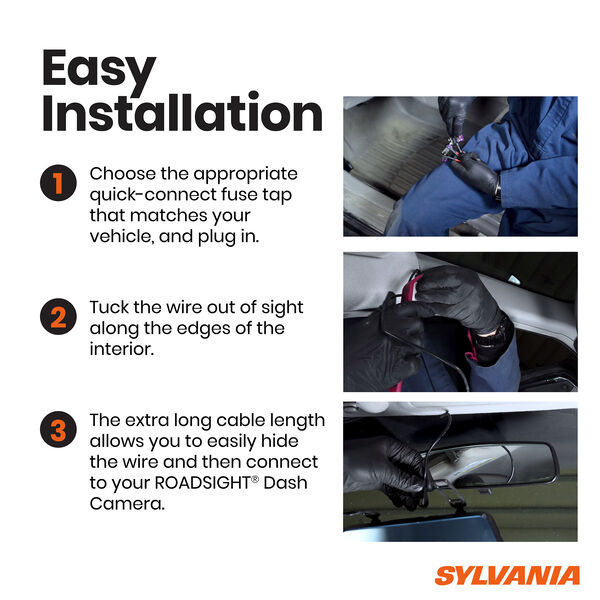 Easy Installation

1 Choose the appropriate quick-connect fuse tap that matches your vehicle, and plug in.

2 Tuck the wire out of sight along the edges of the interior.

3 The extra long cable length allows you to easily hide the wire and then connect to your ROADSIGHT® Dash Camera.

SYLVANIA